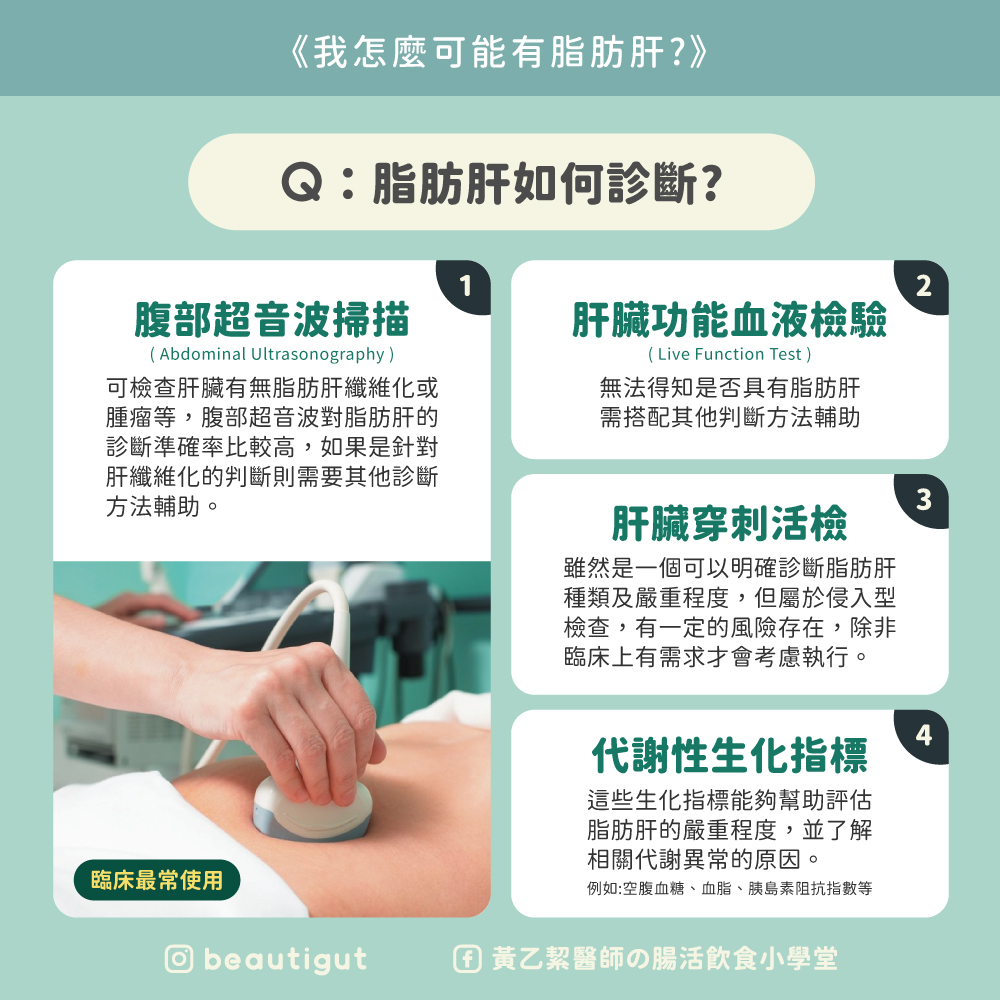 《我怎麼可能有脂肪肝?》

Q：脂肪肝如何診斷?

1
腹部超音波掃描
( Abdominal Ultrasonography )
可檢查肝臟有無脂肪肝纖維化或腫瘤等，腹部超音波對脂肪肝的診斷準確率比較高，如果是針對肝纖維化的判斷則需要其他診斷方法輔助。

臨床最常使用

2
肝臟功能血液檢驗
( Live Function Test )
無法得知是否具有脂肪肝
需搭配其他判斷方法輔助

3
肝臟穿刺活檢
雖然是一個可以明確診斷脂肪肝種類及嚴重程度，但屬於侵入型檢查，有一定的風險存在，除非臨床上有需求才會考慮執行。

4
代謝性生化指標
這些生化指標能夠幫助評估脂肪肝的嚴重程度，並了解相關代謝異常的原因。
例如:空腹血糖、血脂、胰島素阻抗指數等

beautigut
黃乙絜醫師の腸活飲食小學堂